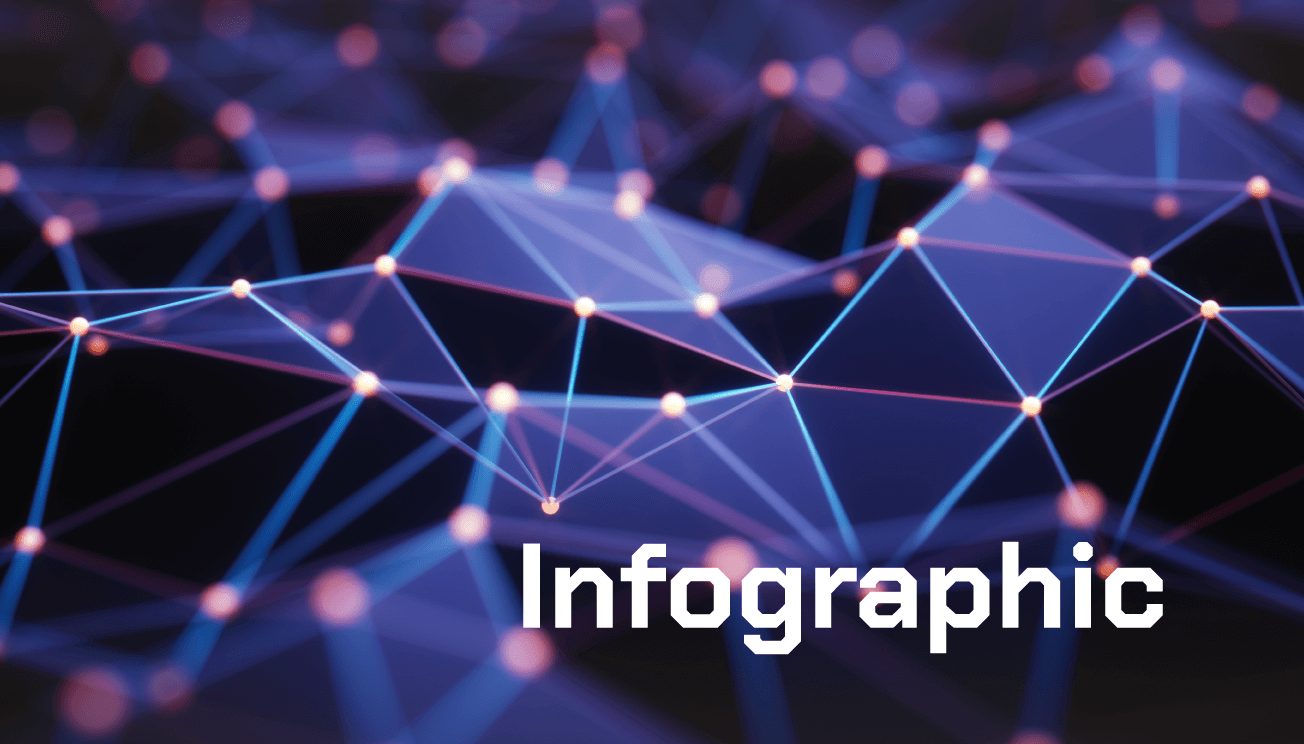 Infographic