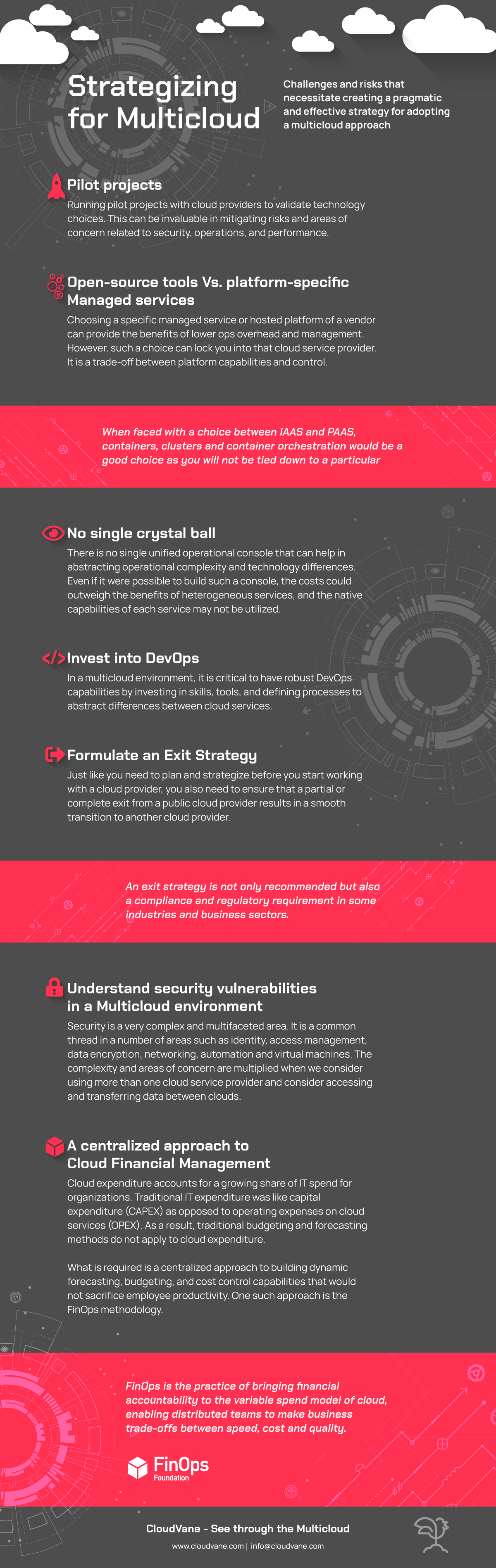 Strategizing for Multicloud

Challenges and risks that necessitate creating a pragmatic and effective strategy for adopting a multicloud approach

Pilot projects

Running pilot projects with cloud providers to validate technology choices. This can be invaluable in mitigating risks and areas of concern related to security, operations, and performance.

Open-source tools Vs. platform-specific Managed services

Choosing a specific managed service or hosted platform of a vendor can provide the benefits of lower ops overhead and management. However, such a choice can lock you into that cloud service provider. It is a trade-off between platform capabilities and control.

When faced with a choice between IAAS and PAAS, containers, clusters and container orchestration would be a good choice as you will not be tied down to a particular

No single crystal ball

There is no single unified operational console that can help in abstracting operational complexity and technology differences. Even if it were possible to build such a console, the costs could outweigh the benefits of heterogeneous services, and the native capabilities of each service may not be utilized.

Invest into DevOps

In a multicloud environment, it is critical to have robust DevOps capabilities by investing in skills, tools, and defining processes to abstract differences between cloud services.

Formulate an Exit Strategy

Just like you need to plan and strategize before you start working with a cloud provider, you also need to ensure that a partial or complete exit from a public cloud provider results in a smooth transition to another cloud provider.

An exit strategy is not only recommended but also a compliance and regulatory requirement in some industries and business sectors.

Understand security vulnerabilities in a Multicloud environment

Security is a very complex and multifaceted area. It is a common thread in a number of areas such as identity, access management, data encryption, networking, automation and virtual machines. The complexity and areas of concern are multiplied when we consider using more than one cloud service provider and consider accessing and transferring data between clouds.

A centralized approach to Cloud Financial Management

Cloud expenditure accounts for a growing share of IT spend for organizations. Traditional IT expenditure was like capital expenditure (CAPEX) as opposed to operating expenses on cloud services (OPEX). As a result, traditional budgeting and forecasting methods do not apply to cloud expenditure.

What is required is a centralized approach to building dynamic forecasting, budgeting, and cost control capabilities that would not sacrifice employee productivity. One such approach is the FinOps methodology.

FinOps is the practice of bringing financial accountability to the variable spend model of cloud, enabling distributed teams to make business trade-offs between speed, cost and quality.

FinOps Foundation

CloudVane - See through the Multicloud

www.cloudvane.com | info@cloudvane.com